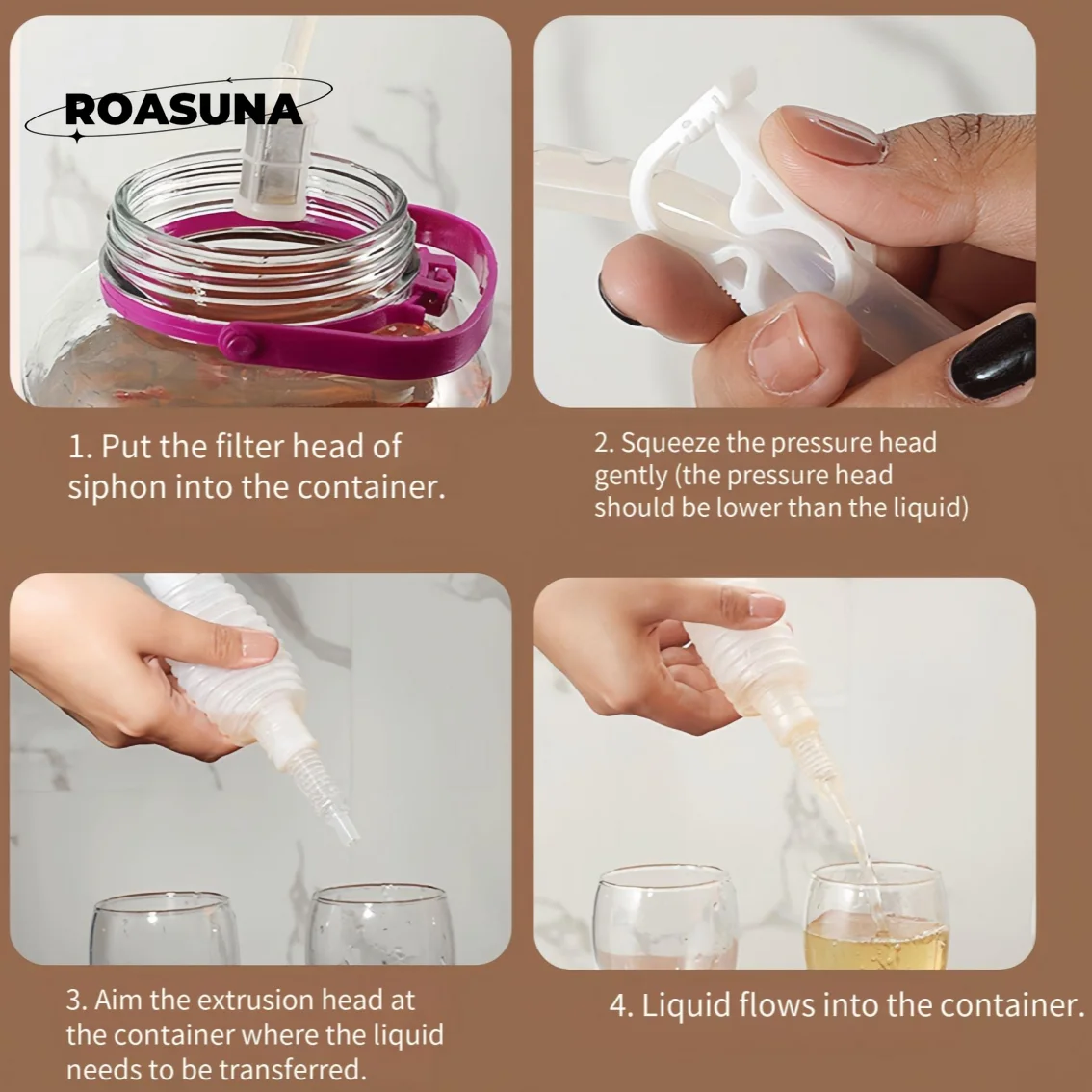 ROASUNA

1. Put the filter head of siphon into the container.

2. Squeeze the pressure head gently (the pressure head should be lower than the liquid)

3. Aim the extrusion head at the container where the liquid needs to be transferred.

4. Liquid flows into the container.