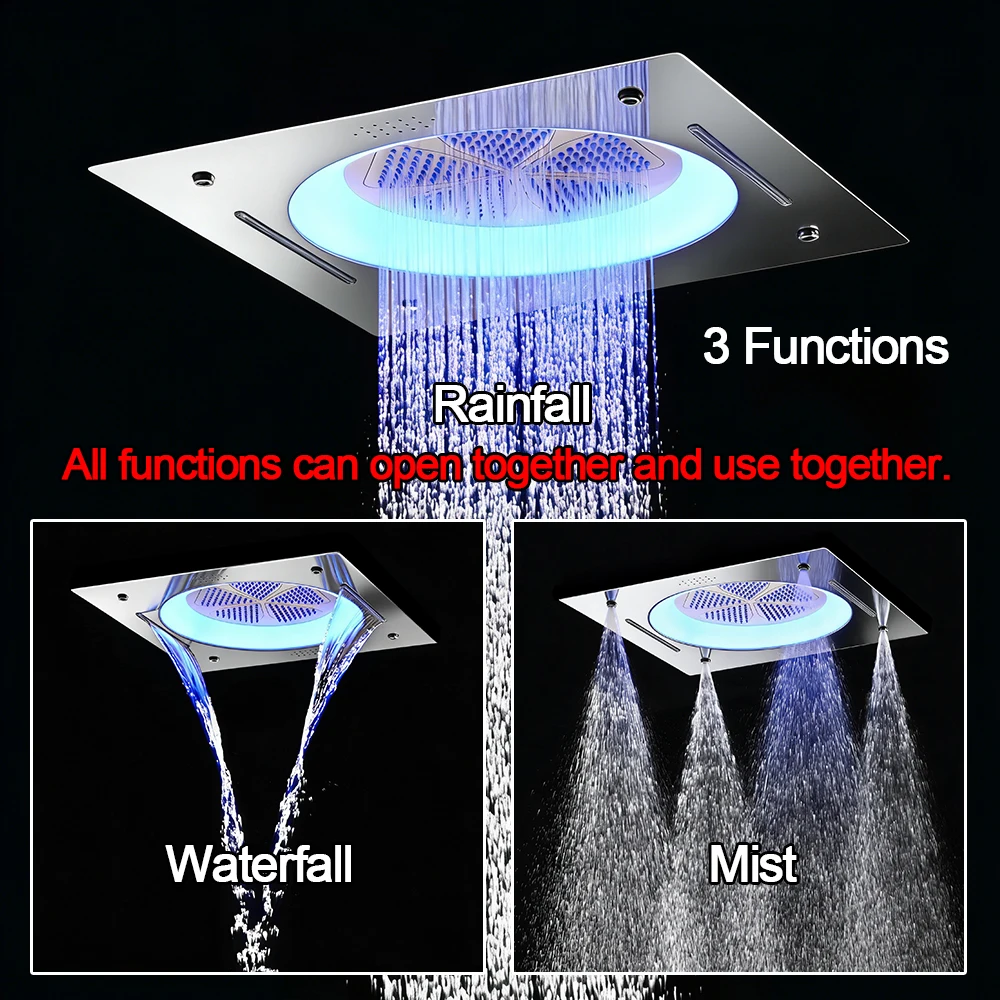 3 Functions

Rainfall

All functions can open together and use together.

Waterfall

Mist