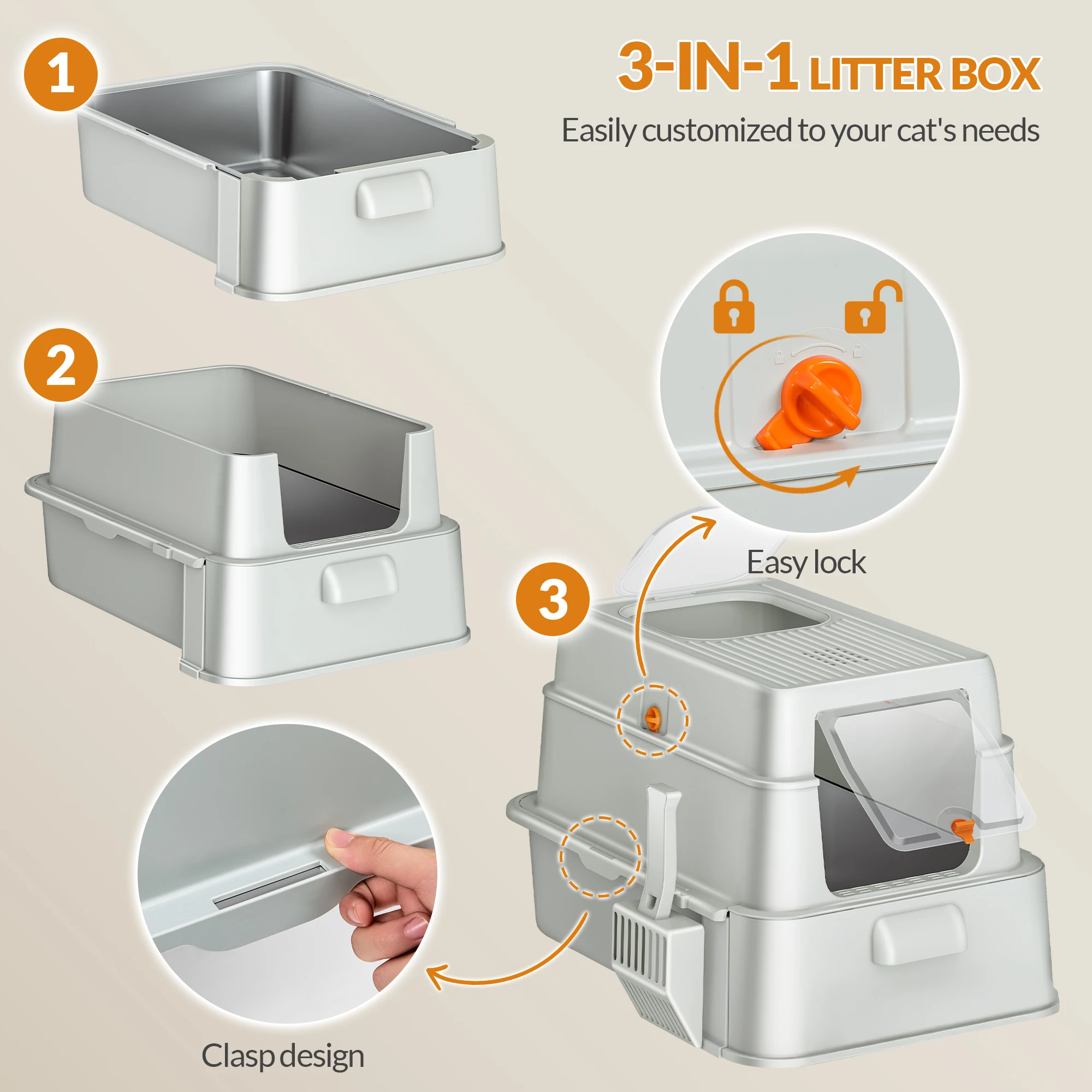 1

3-IN-1 LITTER BOX

Easily customized to your cat's needs

2

Easy lock

3

Clasp design