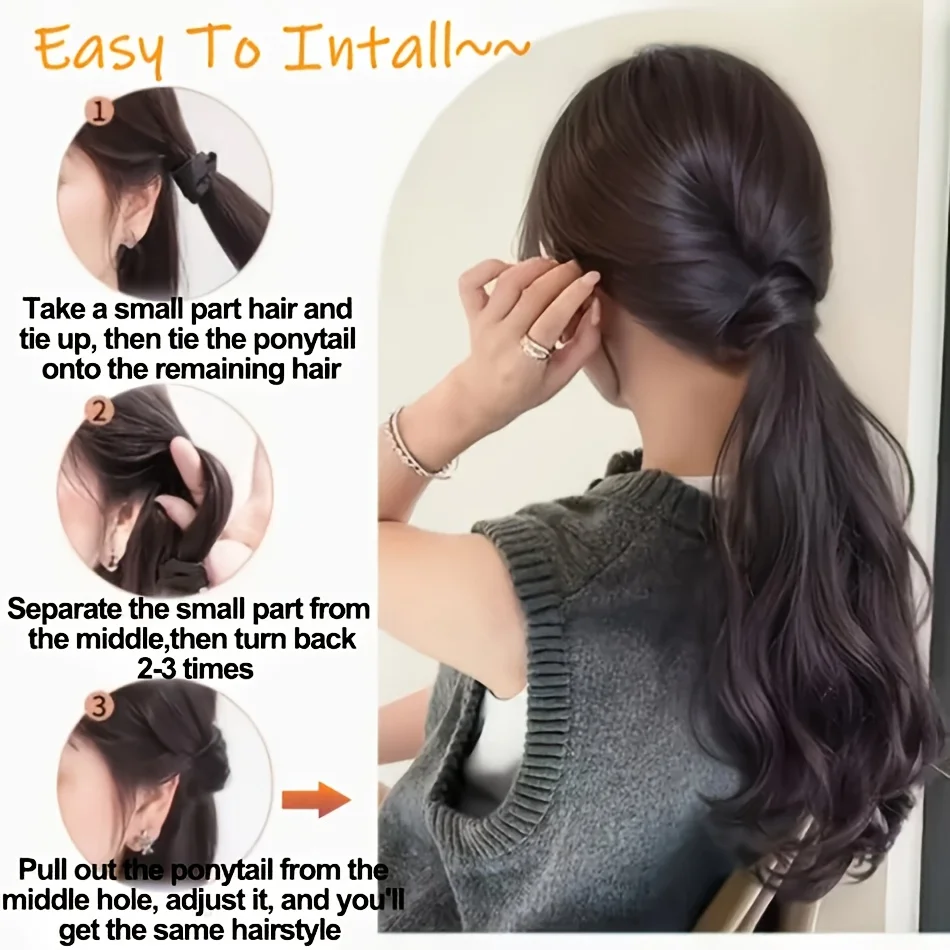 Easy To Intall~~

1

Take a small part hair and tie up, then tie the ponytail onto the remaining hair

2

Separate the small part from the middle,then turn back 2-3 times

3

Pull out the ponytail from the middle hole, adjust it, and you'll get the same hairstyle