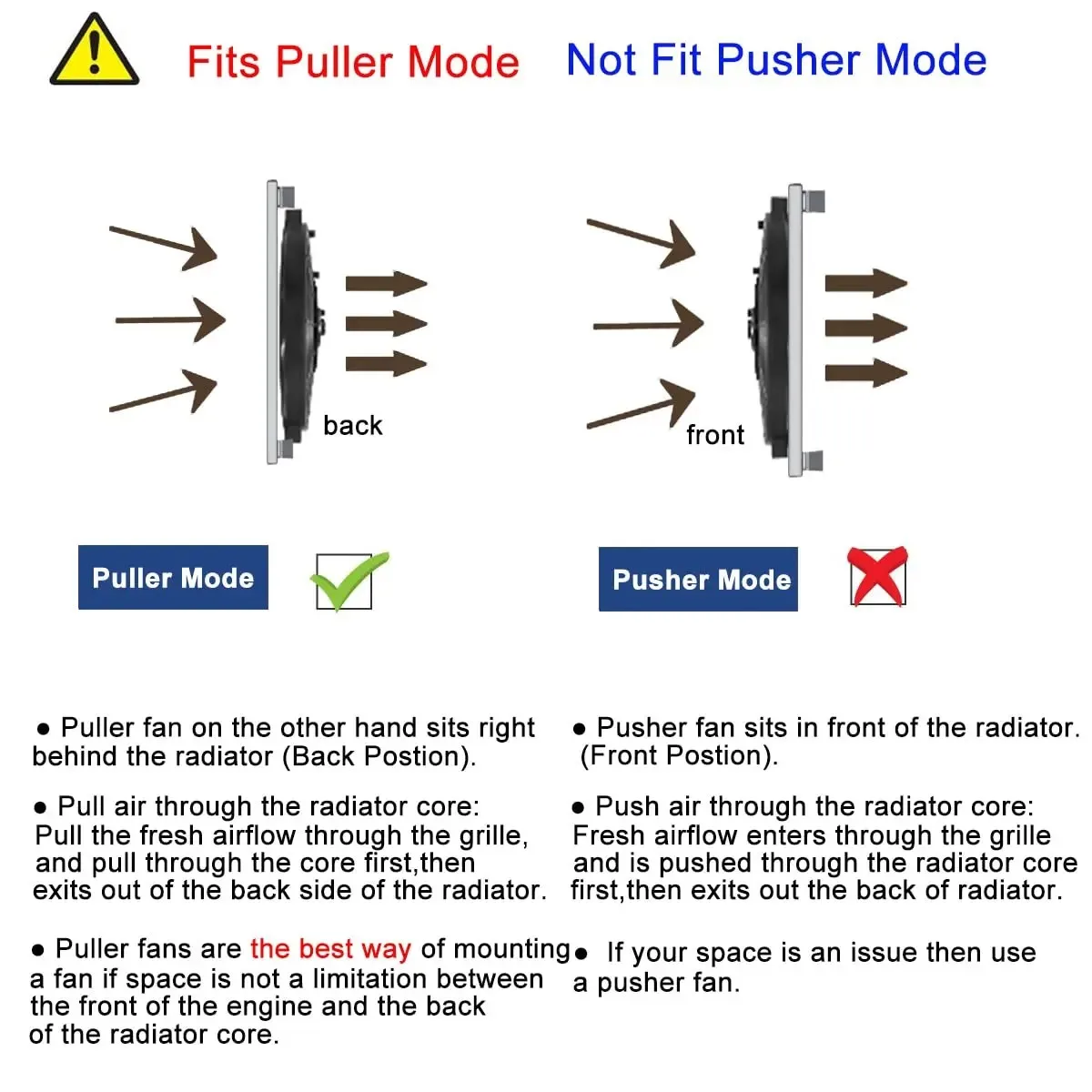 Fits Puller Mode Not Fit Pusher Mode

back

front

Puller Mode

Pusher Mode

● Puller fan on the other hand sits right behind the radiator (Back Postion).

● Pull air through the radiator core: Pull the fresh airflow through the grille, and pull through the core first,then exits out of the back side of the radiator.

● Puller fans are the best way of mounting a fan if space is not a limitation between the front of the engine and the back of the radiator core.

● Pusher fan sits in front of the radiator. (Front Postion).

● Push air through the radiator core: Fresh airflow enters through the grille and is pushed through the radiator core first,then exits out the back of radiator.

● If your space is an issue then use a pusher fan.